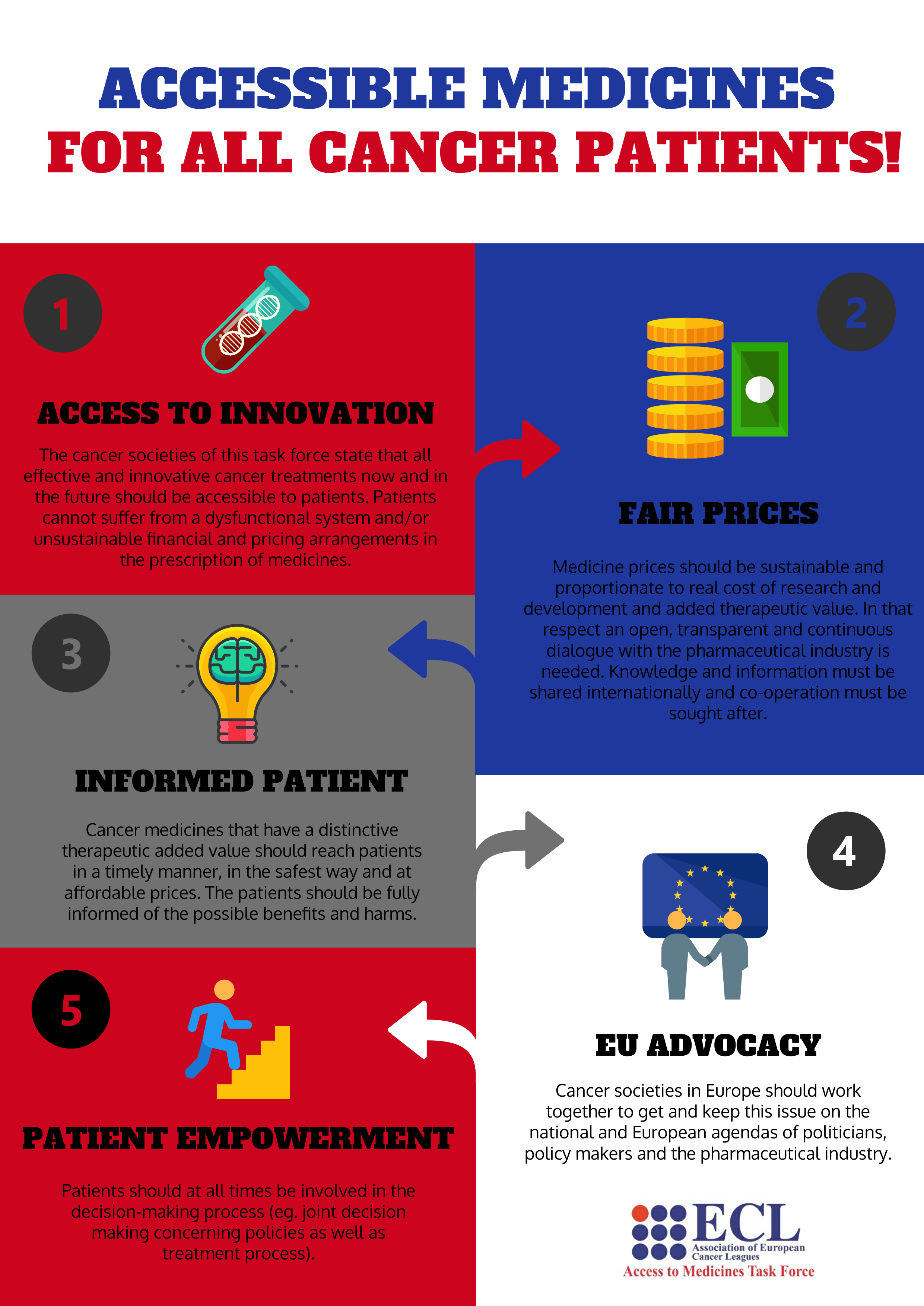 ACCESSIBLE MEDICINES
FOR ALL CANCER PATIENTS!

1

ACCESS TO INNOVATION

The cancer societies of this task force state that all effective and innovative cancer treatments now and in the future should be accessible to patients. Patients cannot suffer from a dysfunctional system and/or unsustainable financial and pricing arrangements in the prescription of medicines.

2

FAIR PRICES

Medicine prices should be sustainable and proportionate to real cost of research and development and added therapeutic value. In that respect an open, transparent and continuous dialogue with the pharmaceutical industry is needed. Knowledge and information must be shared internationally and co-operation must be sought after.

3

INFORMED PATIENT

Cancer medicines that have a distinctive therapeutic added value should reach patients in a timely manner, in the safest way and at affordable prices. The patients should be fully informed of the possible benefits and harms.

4

EU ADVOCACY

Cancer societies in Europe should work together to get and keep this issue on the national and European agendas of politicians, policy makers and the pharmaceutical industry.

5

PATIENT EMPOWERMENT

Patients should at all times be involved in the decision-making process (eg. joint decision making concerning policies as well as treatment process).

ECL
Association of European Cancer Leagues
Access to Medicines Task Force